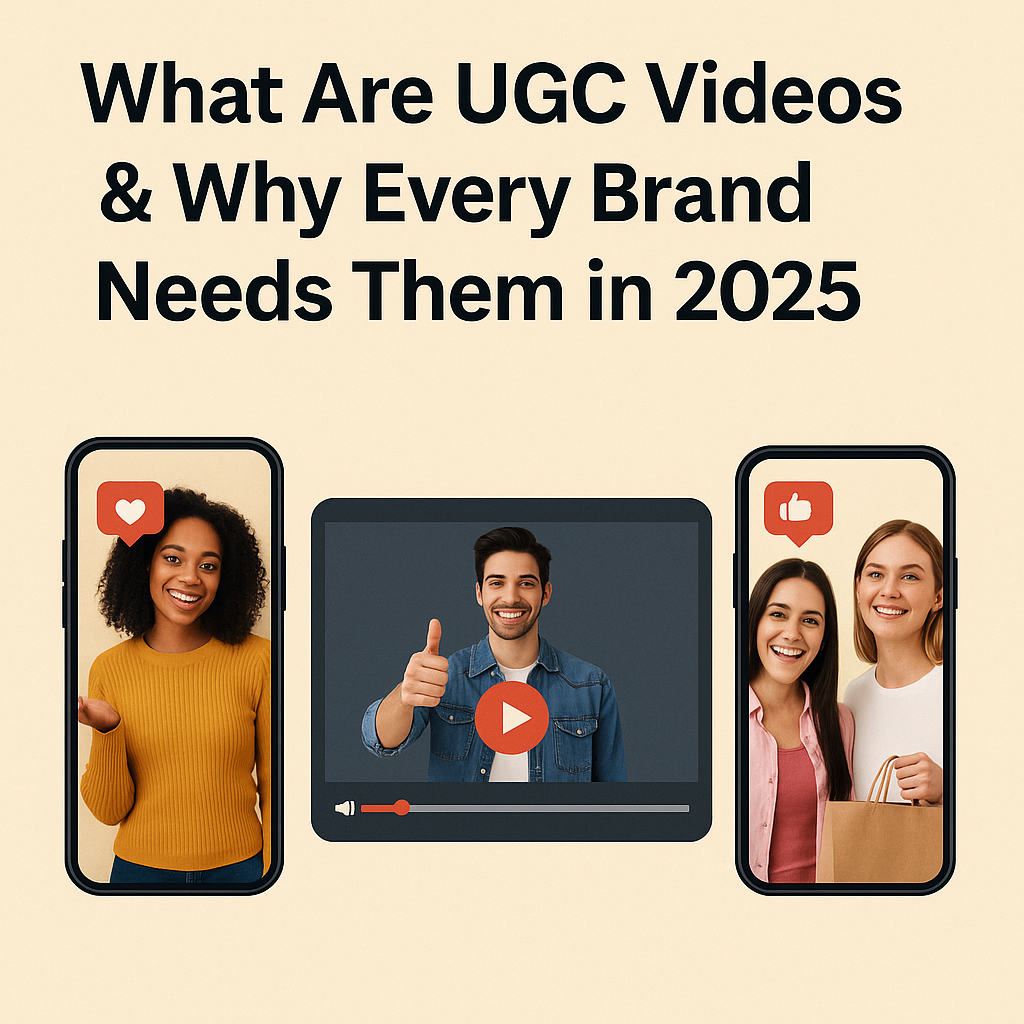 What Are UGC Videos & Why Every Brand Needs Them in 2025